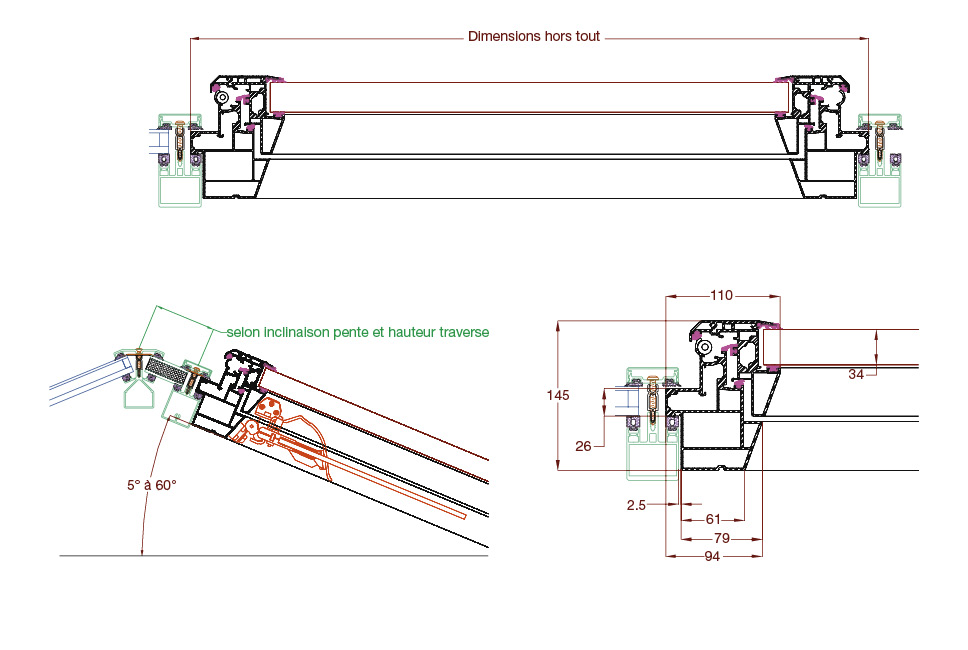 Dimensions hors tout

selon inclinaison pente et hauteur traverse

5° à 60°

110

145

34

26

2.5

61

79

94